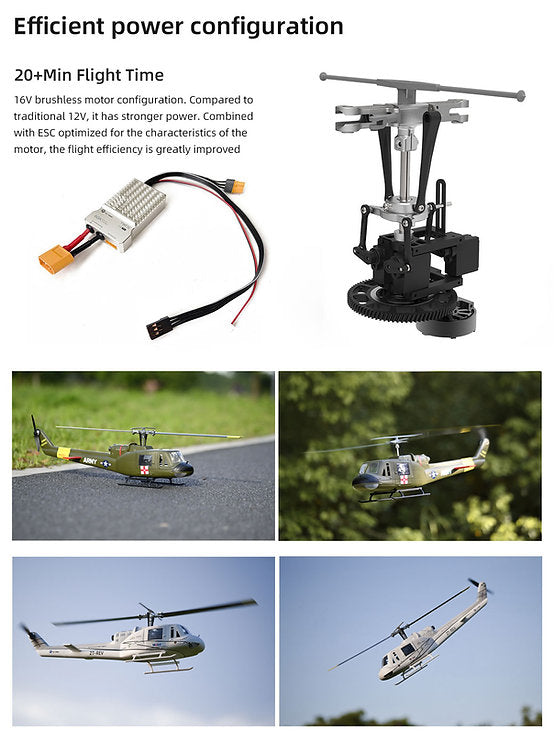 Efficient power configuration

20+Min Flight Time

16V brushless motor configuration. Compared to traditional 12V, it has stronger power. Combined with ESC optimized for the characteristics of the motor, the flight efficiency is greatly improved

ARMY

ZT-REV