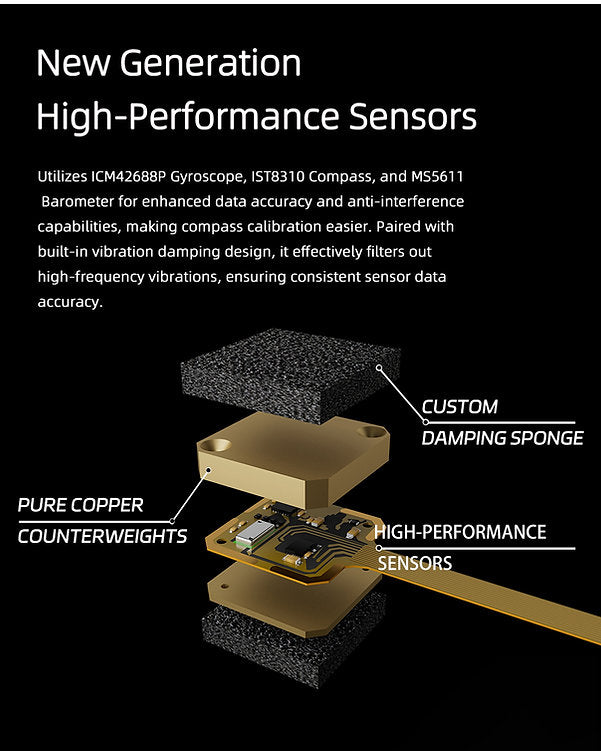 New Generation
High-Performance Sensors

Utilizes ICM42688P Gyroscope, IST8310 Compass, and MS5611 Barometer for enhanced data accuracy and anti-interference capabilities, making compass calibration easier. Paired with built-in vibration damping design, it effectively filters out high-frequency vibrations, ensuring consistent sensor data accuracy.

CUSTOM
DAMPING SPONGE

PURE COPPER
COUNTERWEIGHTS

HIGH-PERFORMANCE
SENSORS