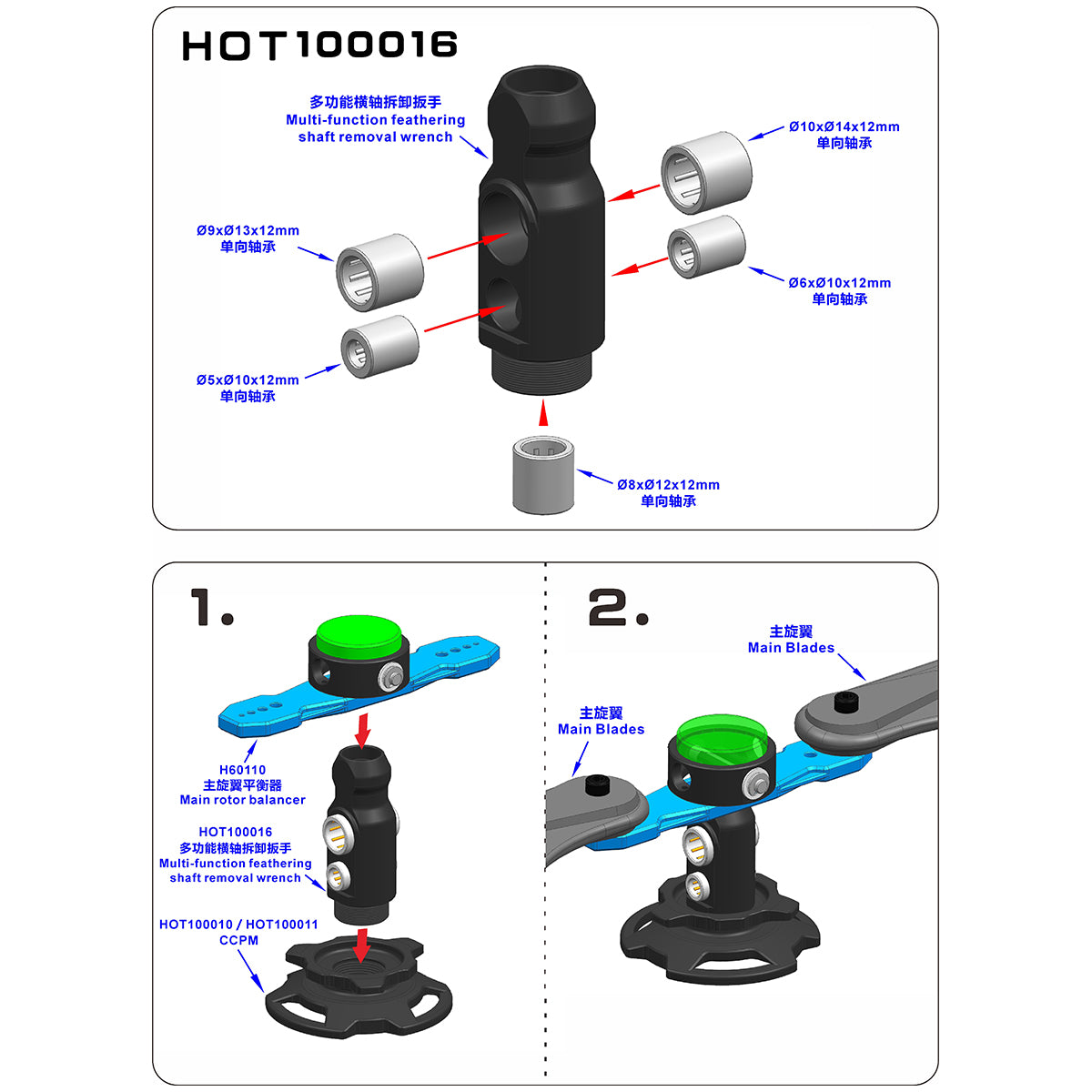 HOT100016

多功能横轴拆卸扳手
Multi-function feathering shaft removal wrench

Ø10xØ14x12mm
单向轴承

Ø9xØ13x12mm
单向轴承

Ø6xØ10x12mm
单向轴承

Ø5xØ10x12mm
单向轴承

Ø8xØ12x12mm
单向轴承

1.

H60110
主旋翼平衡器
Main rotor balancer

HOT100016
多功能横轴拆卸扳手
Multi-function feathering shaft removal wrench

HOT100010 / HOT100011
CCPM

2.

主旋翼
Main Blades

主旋翼
Main Blades