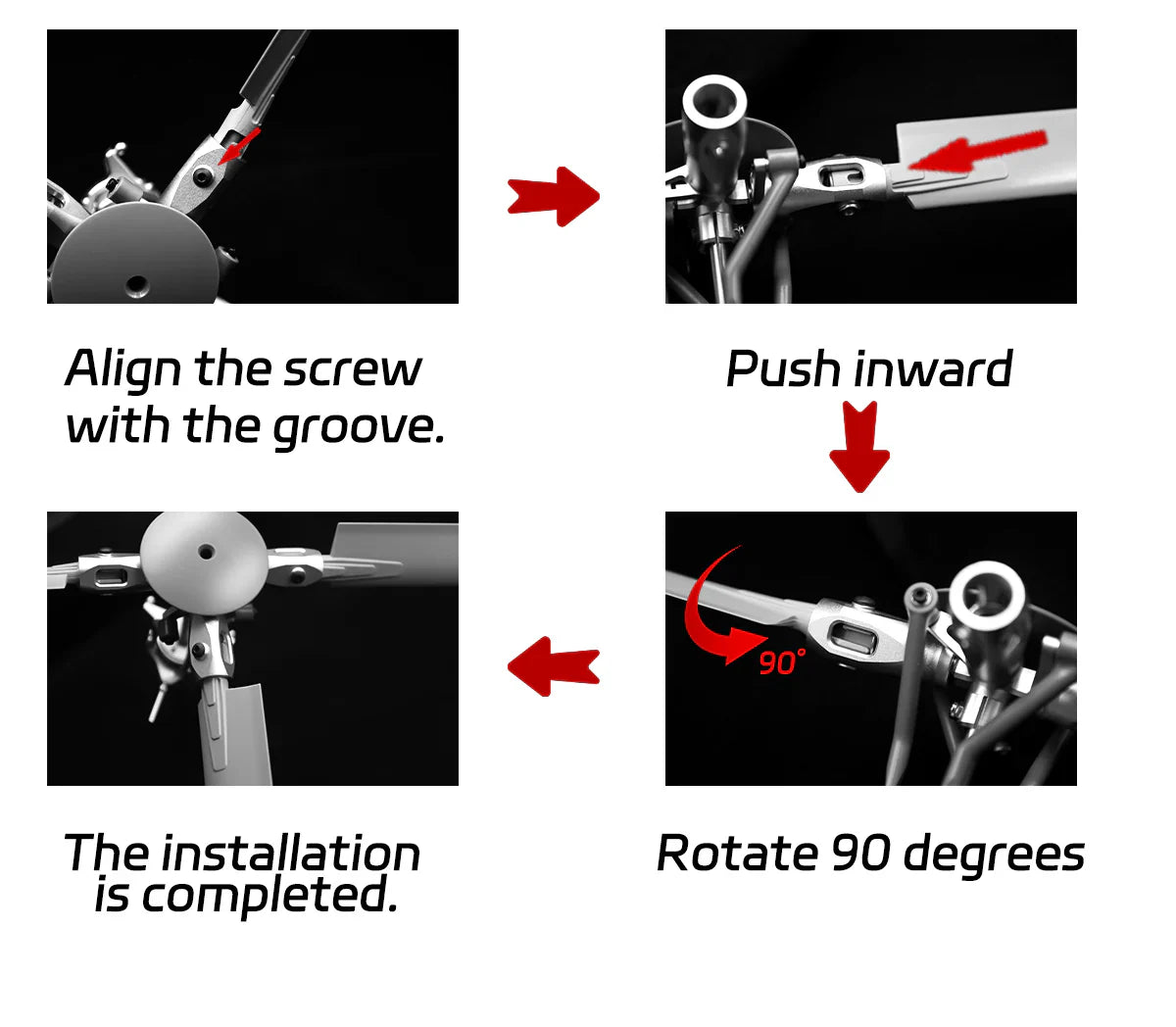 Align the screw with the groove.

Push inward

90°

Rotate 90 degrees

The installation is completed.