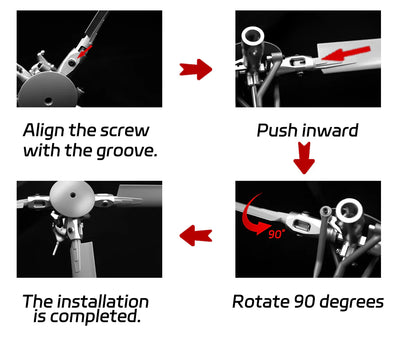 Align the screw with the groove.

Push inward

90°

Rotate 90 degrees

The installation is completed.