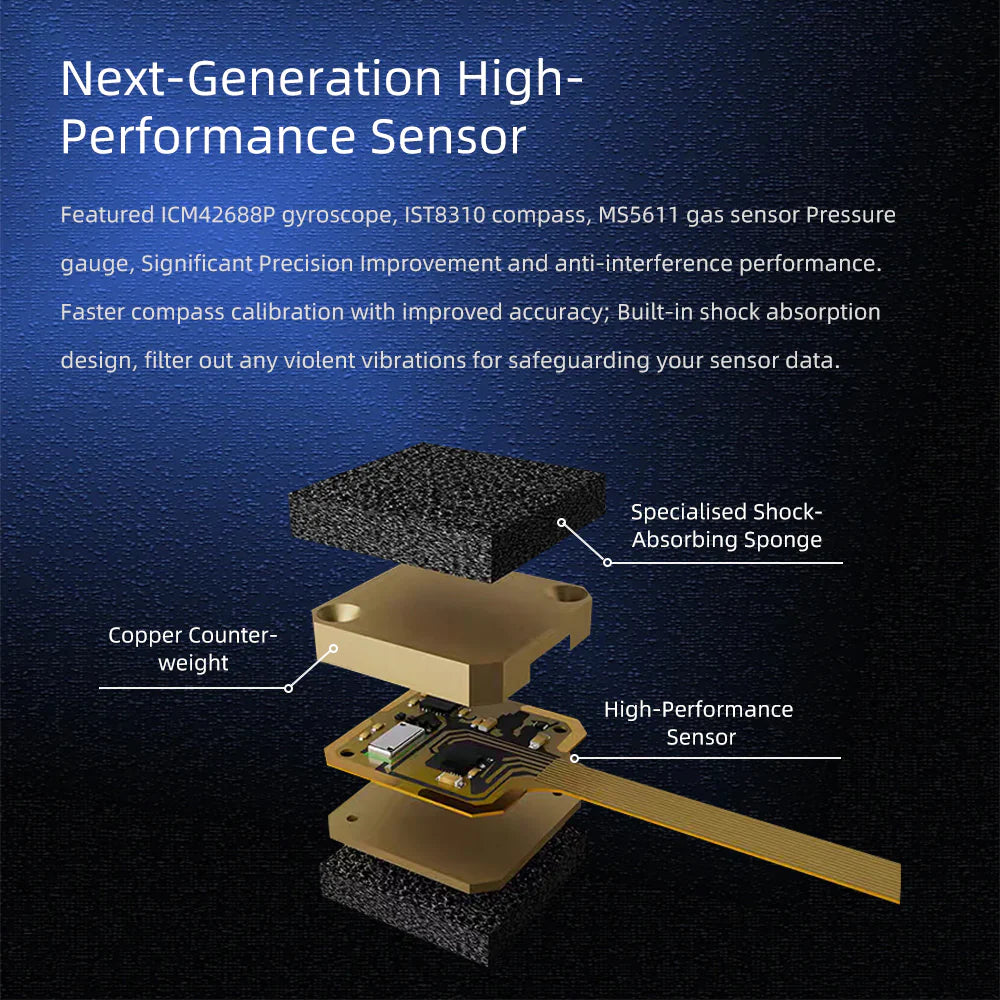 Next-Generation High-Performance Sensor

Featured ICM42688P gyroscope, IST8310 compass, MS5611 gas sensor Pressure gauge, Significant Precision Improvement and anti-interference performance. Faster compass calibration with improved accuracy; Built-in shock absorption design, filter out any violent vibrations for safeguarding your sensor data.

Specialised Shock-Absorbing Sponge

Copper Counter-weight

High-Performance Sensor